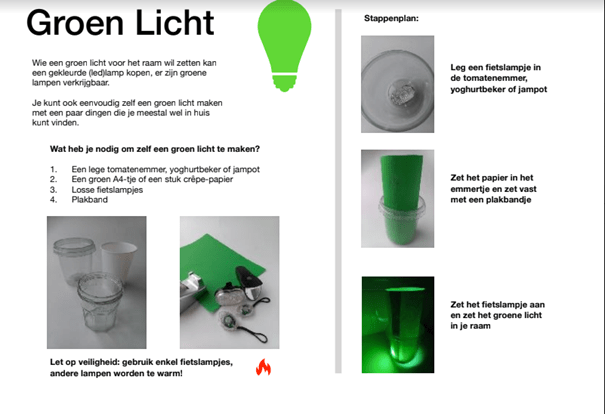 Groen Licht

Wie een groen licht voor het raam wil zetten kan een gekleurde (led)lamp kopen, er zijn groene lampen verkrijgbaar.

Je kunt ook eenvoudig zelf een groen licht maken met een paar dingen die je meestal wel in huis kunt vinden.

Wat heb je nodig om zelf een groen licht te maken?

1. Een lege tomatenemmer, yoghurtbeker of jampot
2. Een groen A4-tje of een stuk crêpe-papier
3. Losse fietslampjes
4. Plakband

Let op veiligheid: gebruik enkel fietslampjes, andere lampen worden te warm!

Stappenplan:

Leg een fietslampje in de tomatenemmer, yoghurtbeker of jampot

Zet het papier in het emmertje en zet vast met een plakbandje

Zet het fietslampje aan en zet het groene licht in je raam